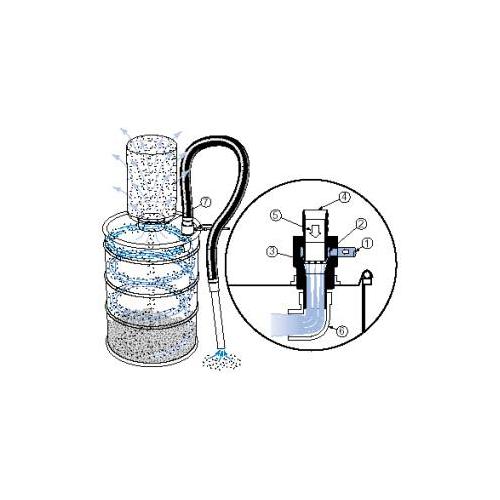 7
4
5
2
1
3
6