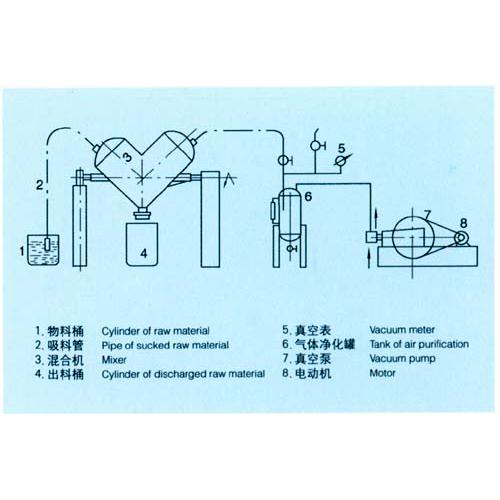 2

3

5

6

7

8

1

4

1. 物料桶 Cylinder of raw material
2. 吸料管 Pipe of sucked raw material
3. 混合机 Mixer
4. 出料桶 Cylinder of discharged raw material

5. 真空表 Vacuum meter
6. 气体净化罐 Tank of air purification
7. 真空泵 Vacuum pump
8. 电动机 Motor